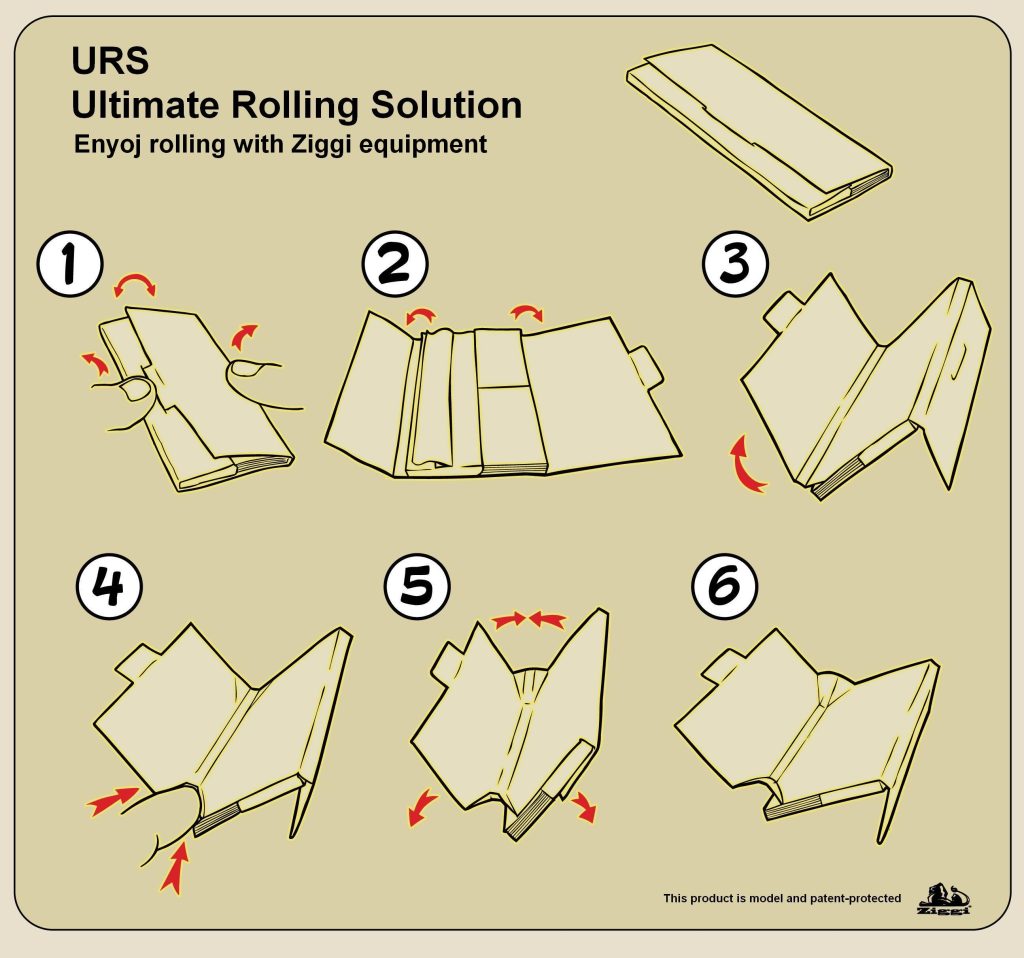 URS
Ultimate Rolling Solution
Enyoj rolling with Ziggi equipment

1

2

3

4

5

6

This product is model and patent-protected

Ziggi